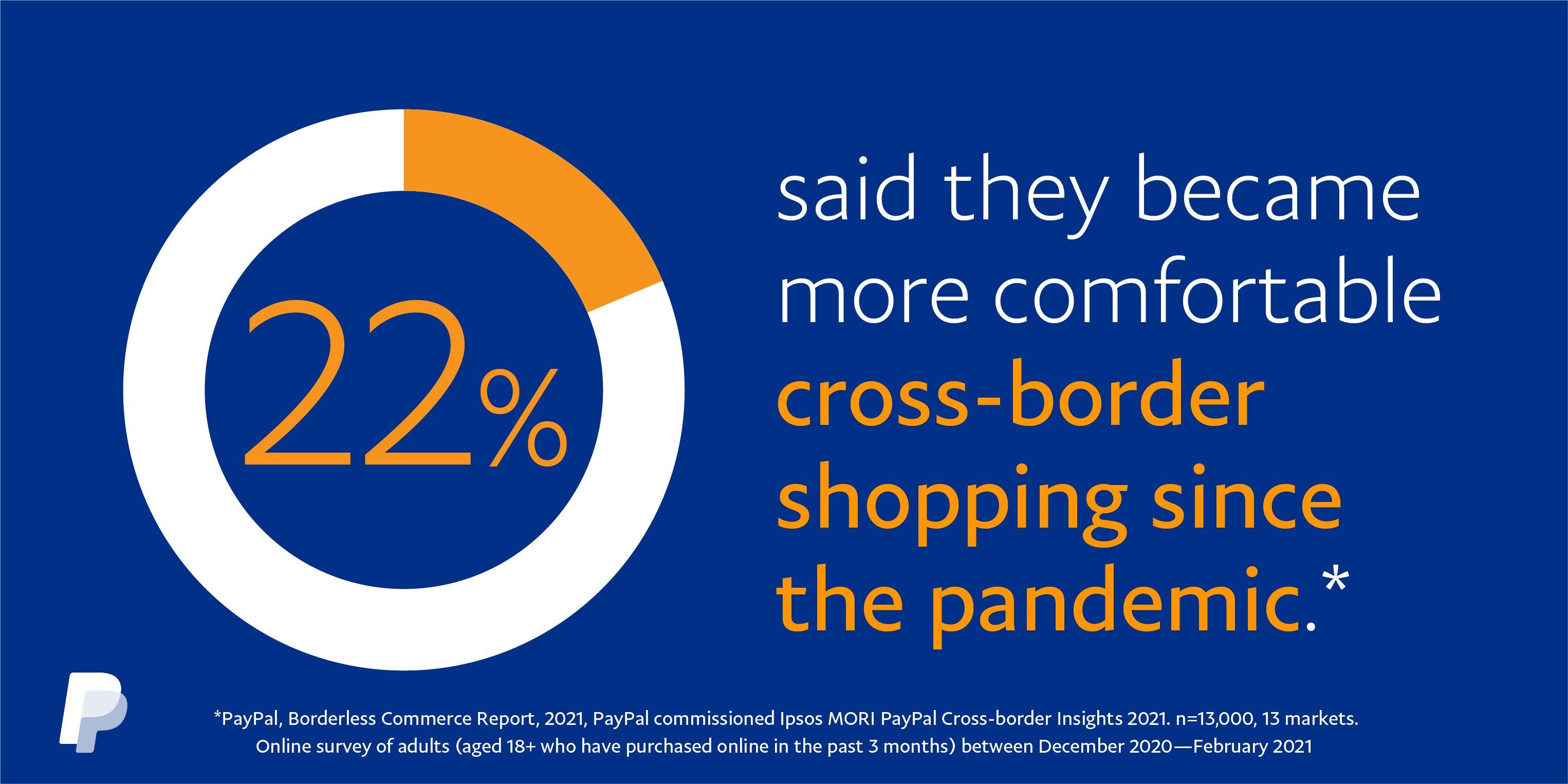 22%

said they became more comfortable cross-border shopping since the pandemic.*

*PayPal, Borderless Commerce Report, 2021, PayPal commissioned Ipsos MORI PayPal Cross-border Insights 2021. n=13,000, 13 markets. Online survey of adults (aged 18+ who have purchased online in the past 3 months) between December 2020—February 2021