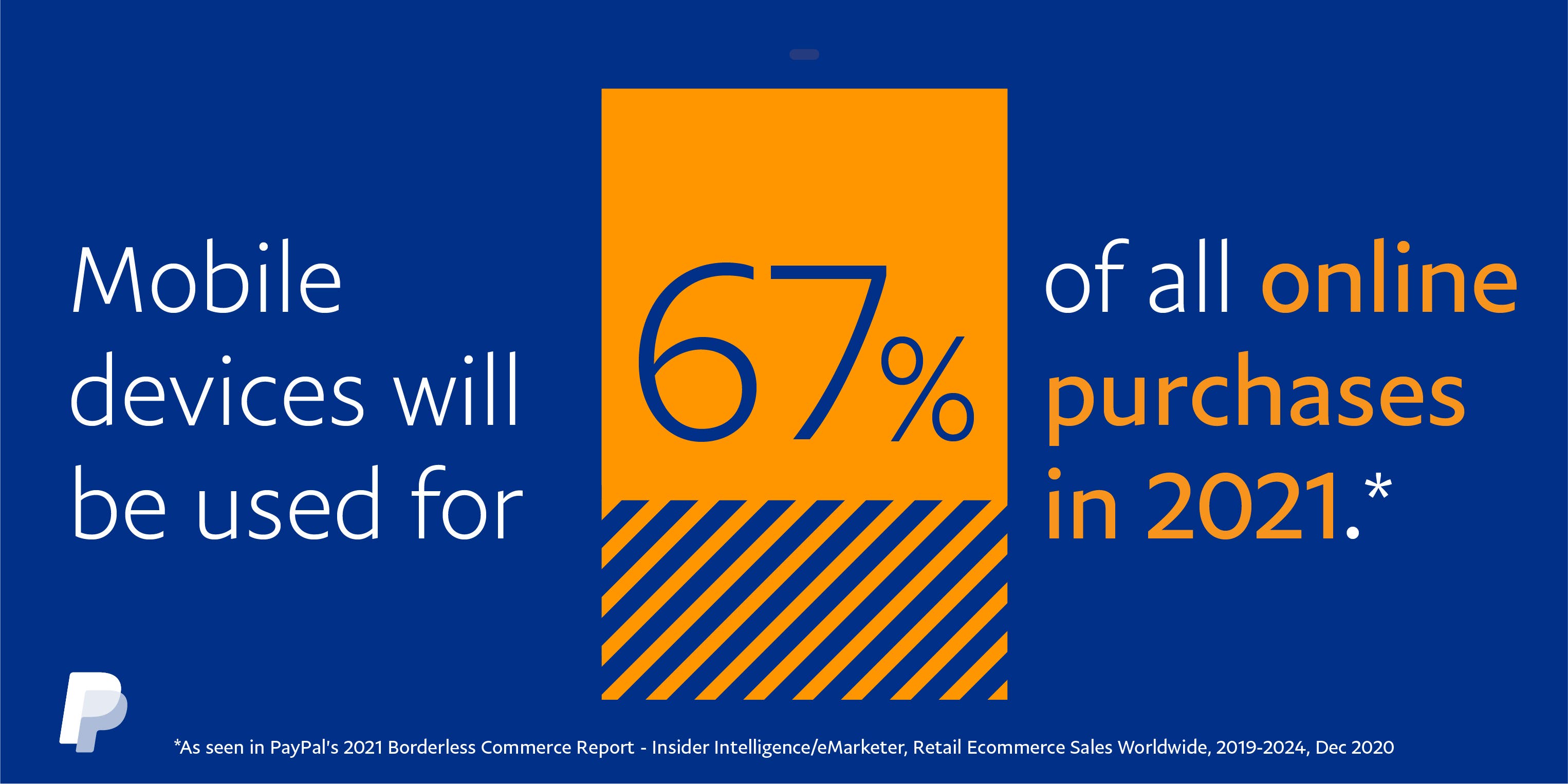 Mobile devices will be used for

67%

of all online purchases in 2021.*

*As seen in PayPal's 2021 Borderless Commerce Report - Insider Intelligence/eMarketer, Retail Ecommerce Sales Worldwide, 2019-2024, Dec 2020