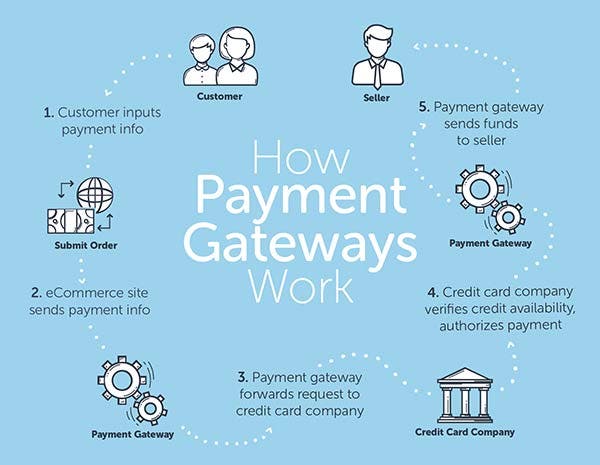 How Payment Gateways Work

Customer

1. Customer inputs payment info

Submit Order

2. eCommerce site sends payment info

Payment Gateway

3. Payment gateway forwards request to credit card company

Credit Card Company

4. Credit card company verifies credit availability, authorizes payment

Payment Gateway

5. Payment gateway sends funds to seller

Seller