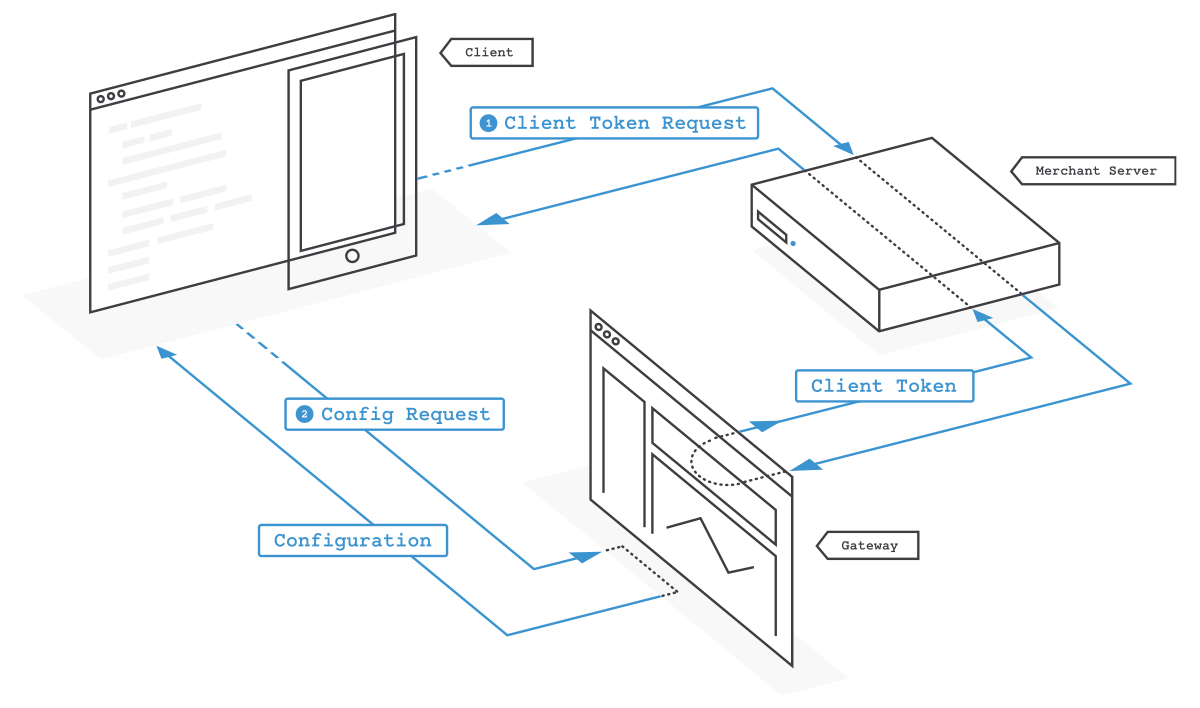 Client

1 Client Token Request

Merchant Server

Client Token

2 Config Request

Configuration

Gateway